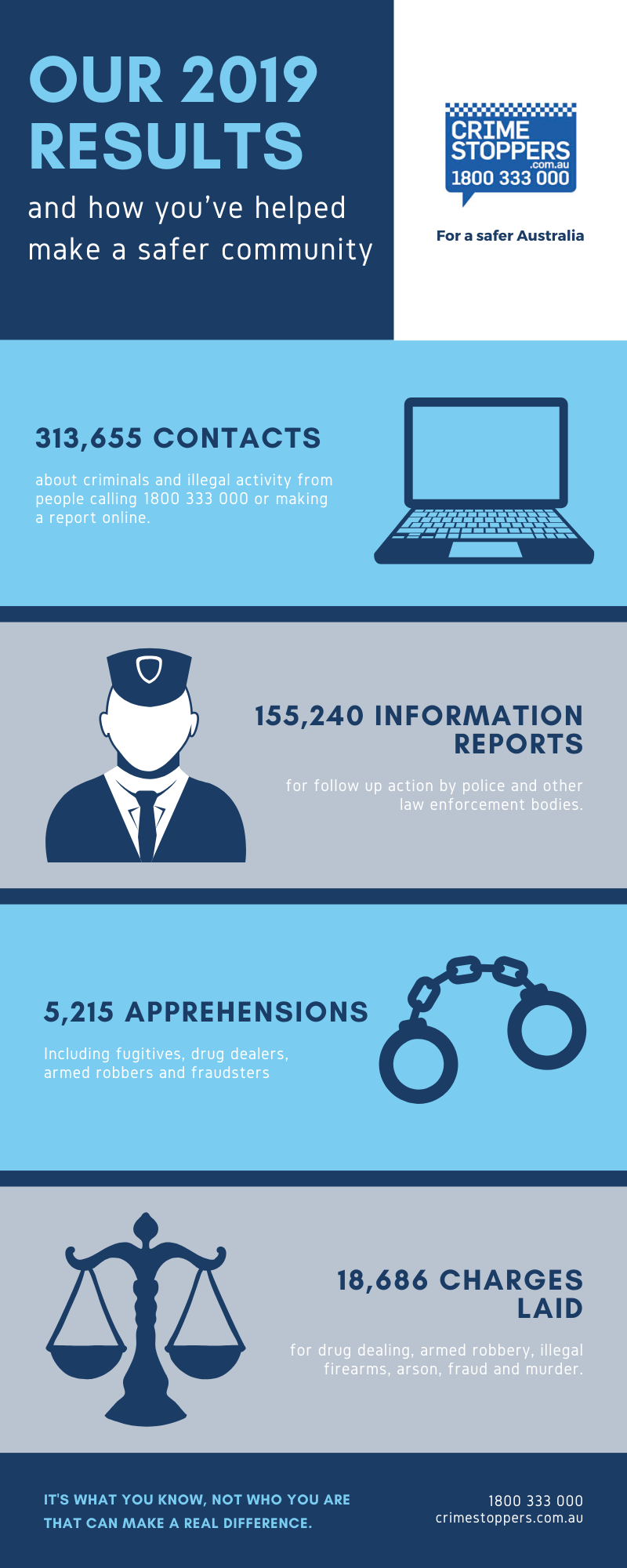 OUR 2019 RESULTS

and how you've helped make a safer community

CRIME STOPPERS .com.au 1800 333 000

For a safer Australia

313,655 CONTACTS

about criminals and illegal activity from people calling 1800 333 000 or making a report online.

155,240 INFORMATION REPORTS

for follow up action by police and other law enforcement bodies.

5,215 APPREHENSIONS

Including fugitives, drug dealers, armed robbers and fraudsters

18,686 CHARGES LAID

for drug dealing, armed robbery, illegal firearms, arson, fraud and murder.

IT'S WHAT YOU KNOW, NOT WHO YOU ARE THAT CAN MAKE A REAL DIFFERENCE.

1800 333 000
crimestoppers.com.au